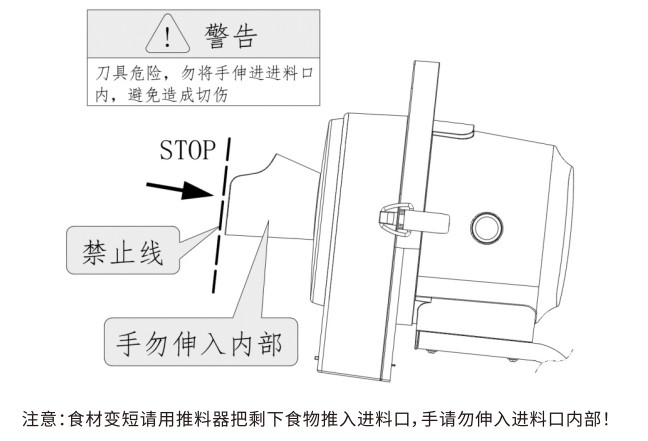 ! 警告

刀具危险，勿将手伸进进料口内，避免造成切伤

STOP

禁止线

手勿伸入内部

注意：食材变短请用推料器把剩下食物推入进料口，手请勿伸入进料口内部！