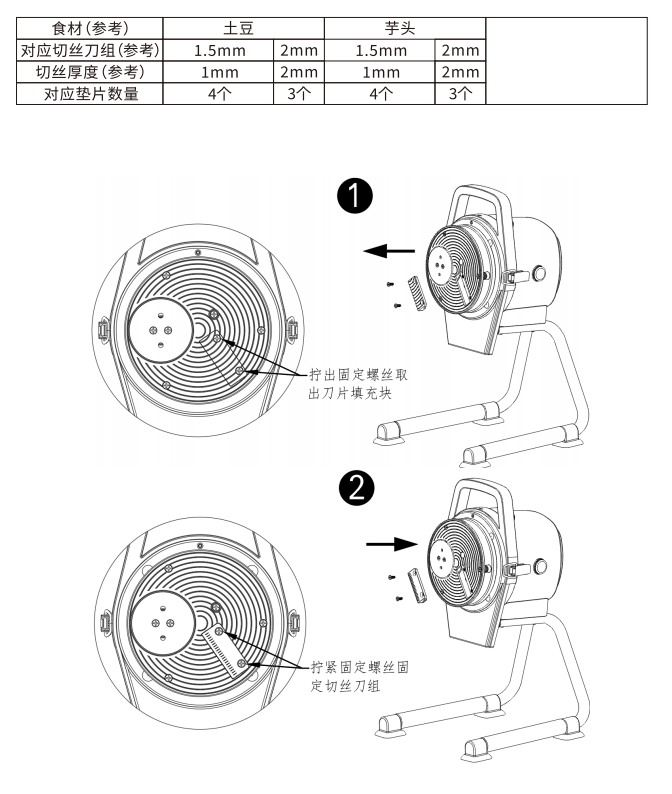 | 食材(参考) | 土豆 | | 芋头 | | |
|---|---|---|---|---|---|
| 对应切丝刀组(参考) | 1.5mm | 2mm | 1.5mm | 2mm | |
| 切丝厚度(参考) | 1mm | 2mm | 1mm | 2mm | |
| 对应垫片数量 | 4个 | 3个 | 4个 | 3个 | |

1

拧出固定螺丝取出刀片填充块

2

拧紧固定螺丝固定切丝刀组