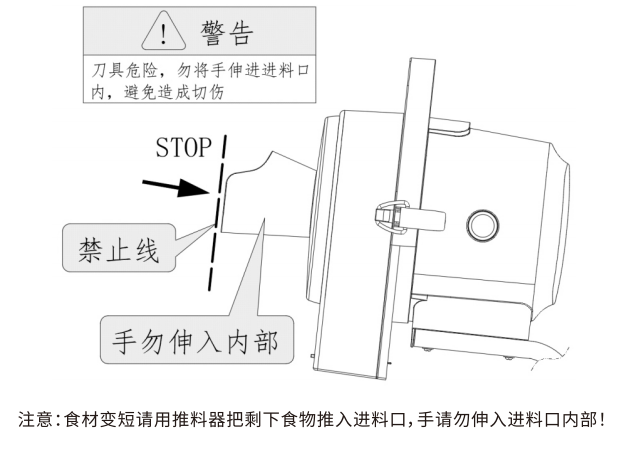 ! 警告

刀具危险，勿将手伸进进料口内，避免造成切伤

STOP

禁止线

手勿伸入内部

注意:食材变短请用推料器把剩下食物推入进料口,手请勿伸入进料口内部!