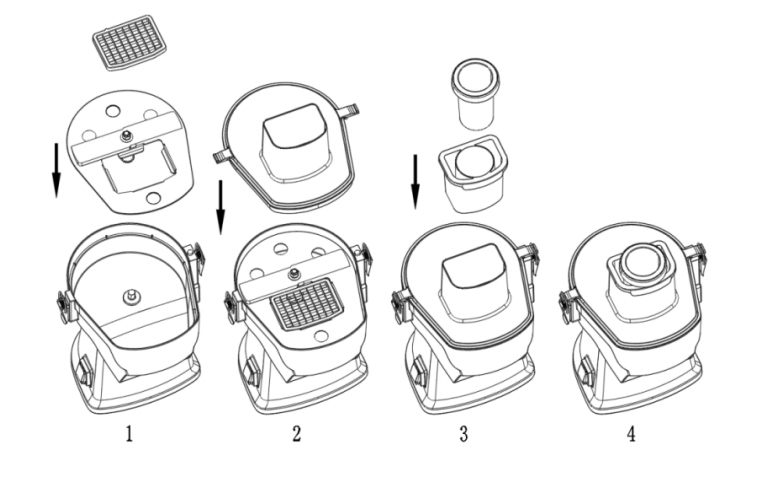 1

2

3

4