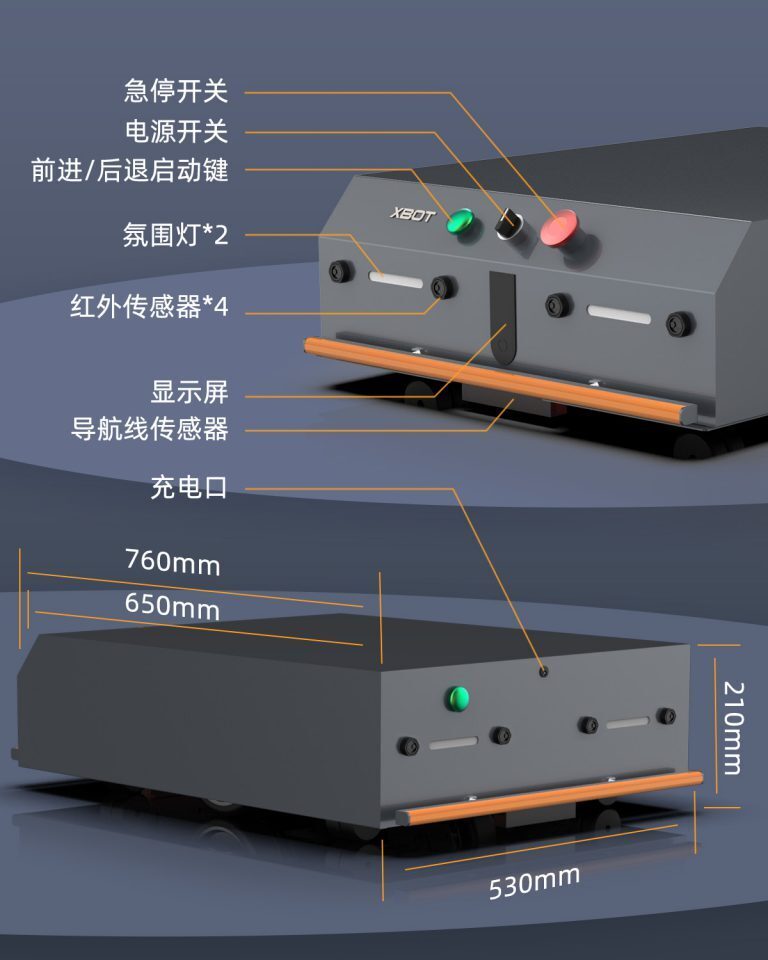 急停开关
电源开关
前进/后退启动键
氛围灯*2
红外传感器*4
显示屏
导航线传感器
充电口

XBOT

760mm
650mm
210mm
530mm